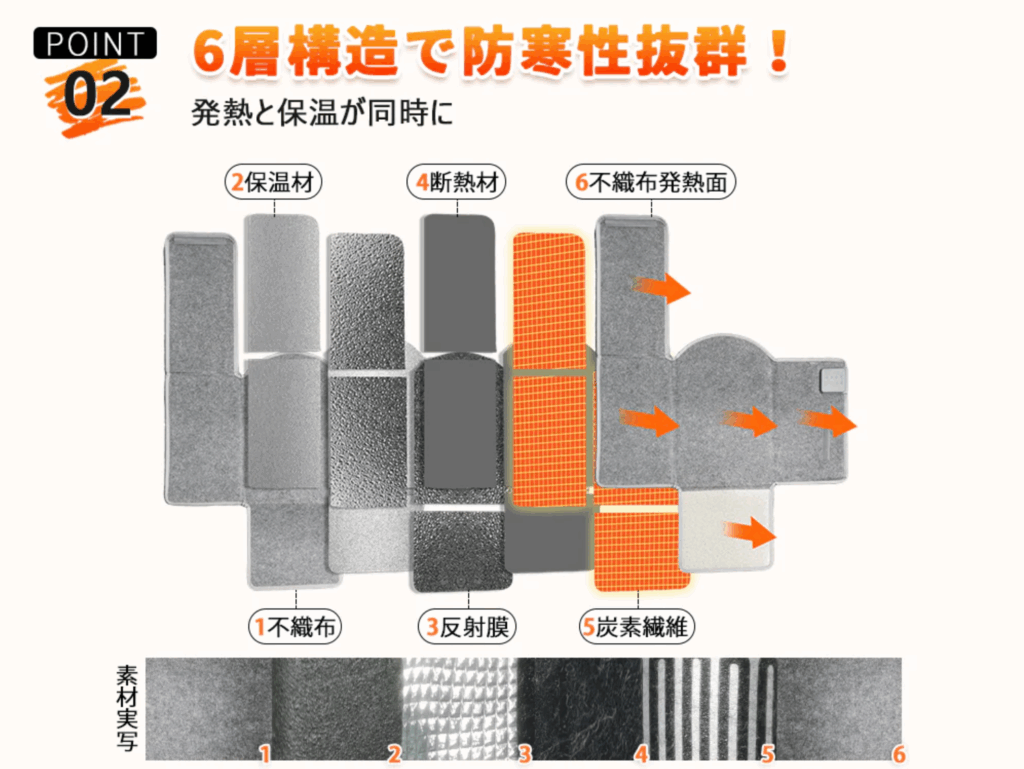 POINT 02

6層構造で防寒性抜群！

発熱と保温が同時に

2保温材

4断熱材

6不織布発熱面

1不織布

3反射膜

5炭素繊維

素材実写

1 2 3 4 5 6